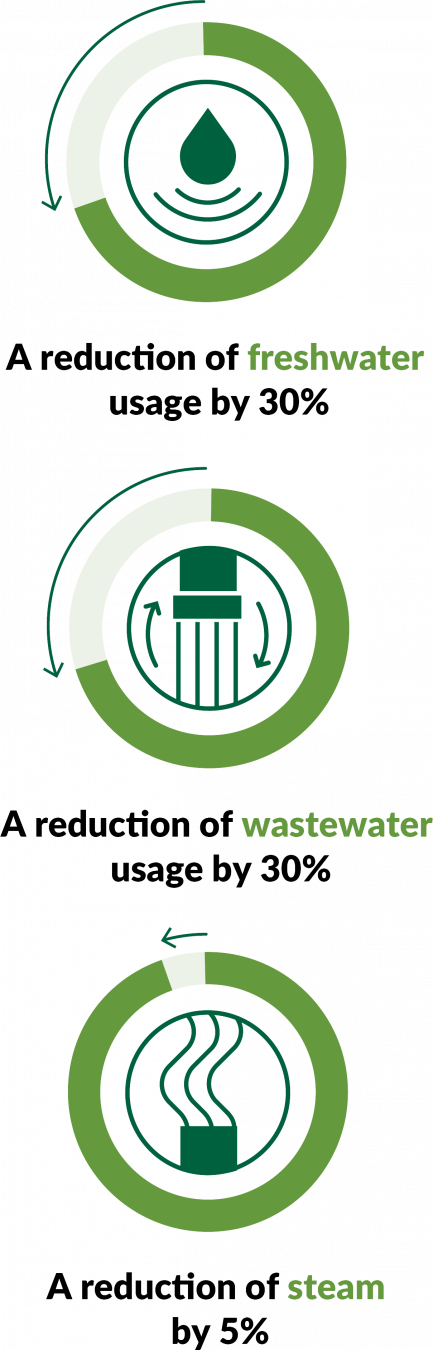 A reduction of freshwater usage by 30%

A reduction of wastewater usage by 30%

A reduction of steam by 5%