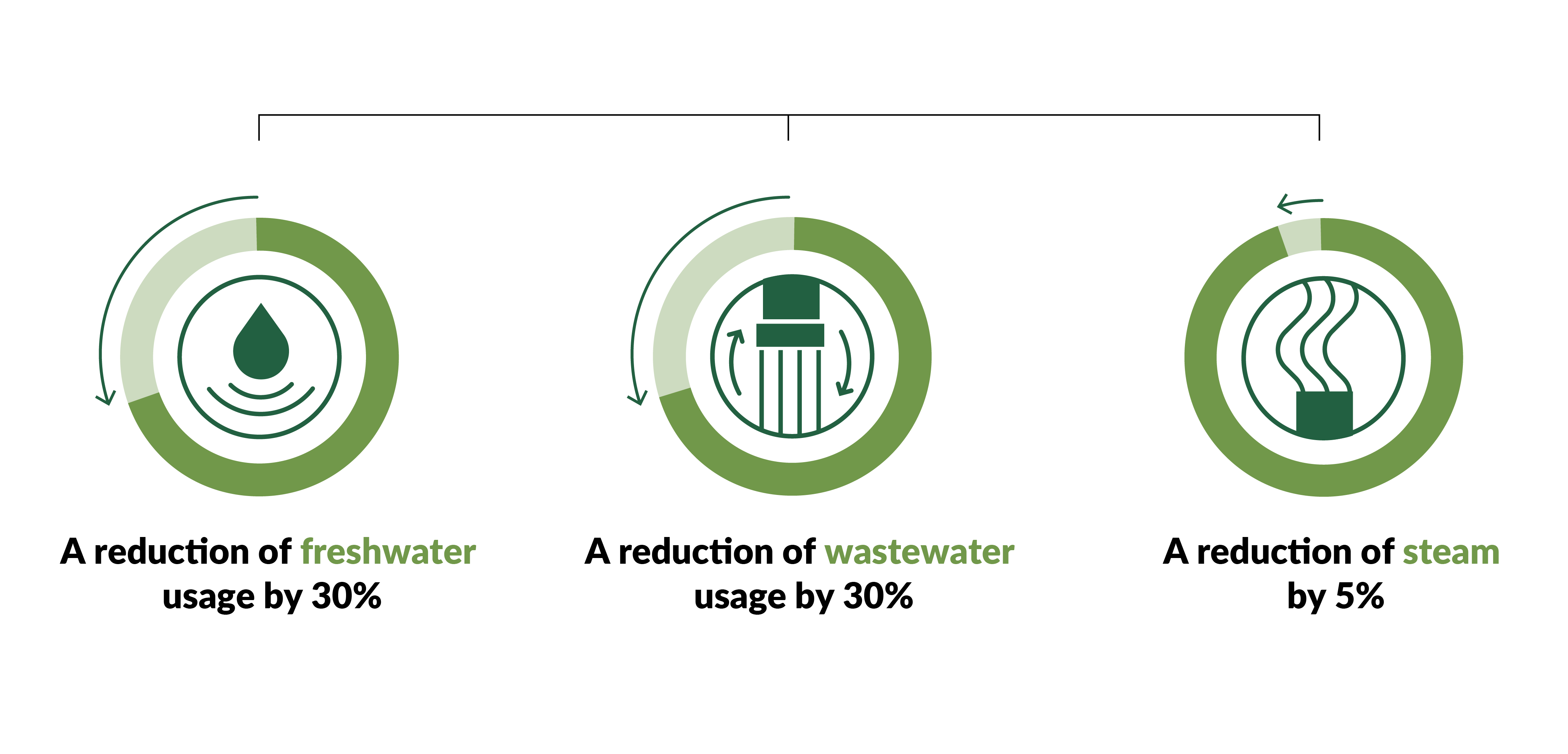 A reduction of freshwater usage by 30%

A reduction of wastewater usage by 30%

A reduction of steam by 5%