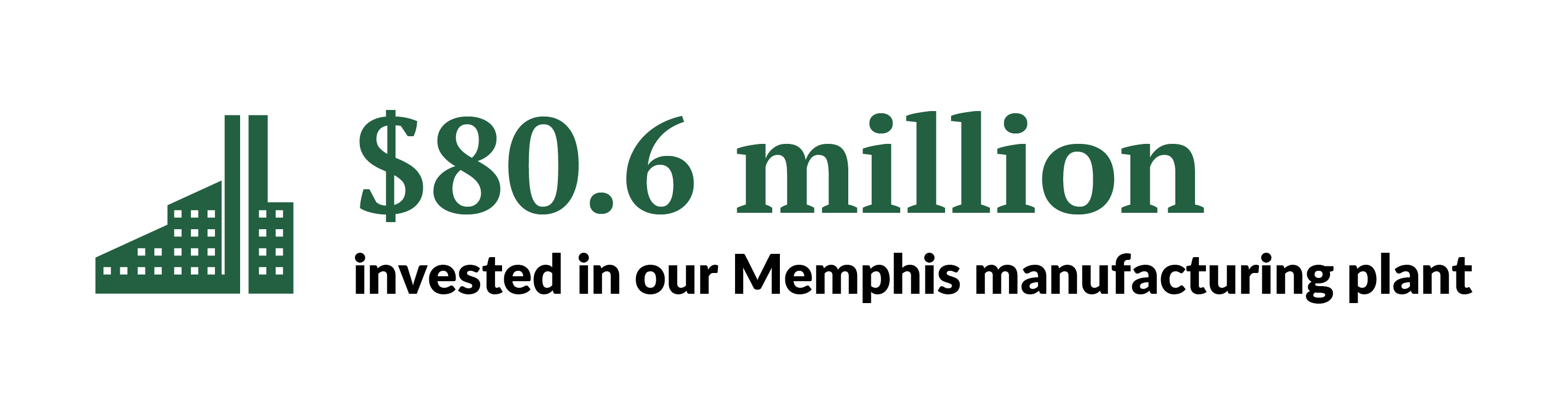 \$80.6 million

invested in our Memphis manufacturing plant